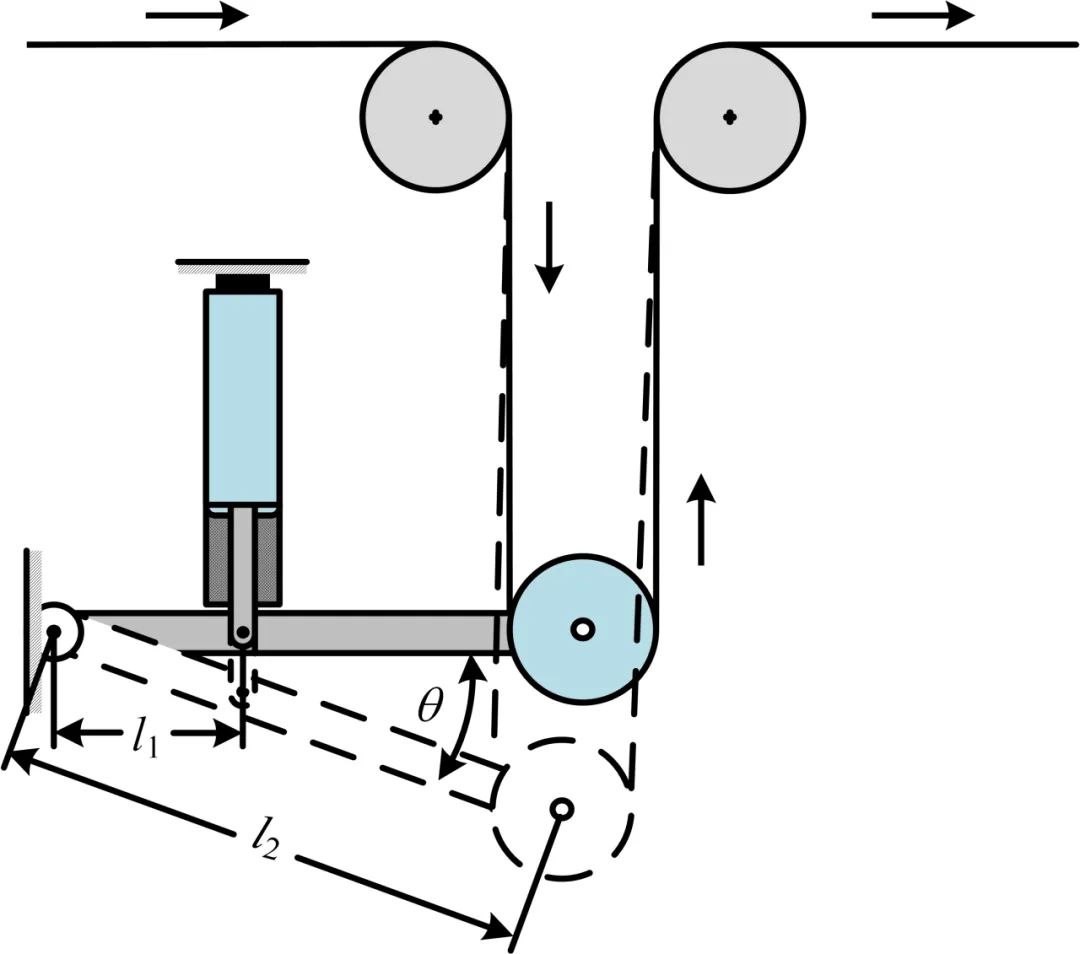 $\theta$
$l_1$
$l_2$